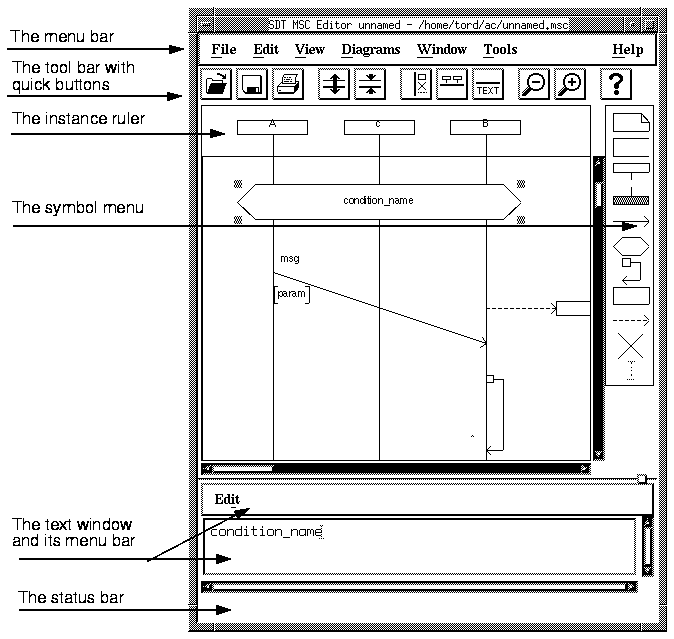 The menu bar

The tool bar with quick buttons

The instance ruler

The symbol menu

The text window and its menu bar

The status bar

SDT MSC Editor unnamed - /home/tord/ac/unnamed.msc

File Edit View Diagrams Window Tools Help

TEXT

?

A

c

B

condition_name

msg

param

Edit

condition_name