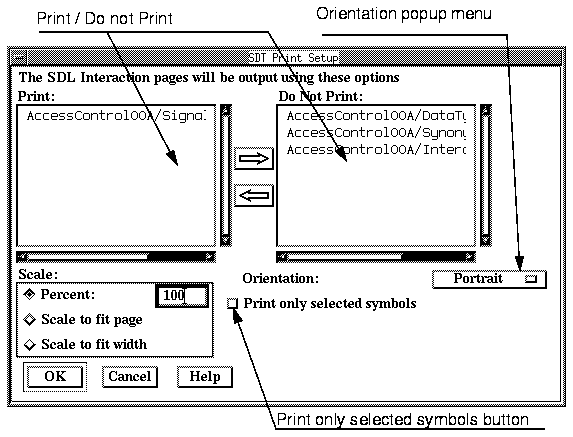 Print / Do not Print

Orientation popup menu

SDT Print Setup

The SDL Interaction pages will be output using these options

Print:

AccessControlOOA/Signal

Do Not Print:

AccessControlOOA/DataTy
AccessControlOOA/Synony
AccessControlOOA/Interc

Scale:

Percent: 100

Scale to fit page

Scale to fit width

Orientation:

Portrait

Print only selected symbols

OK

Cancel

Help

Print only selected symbols button